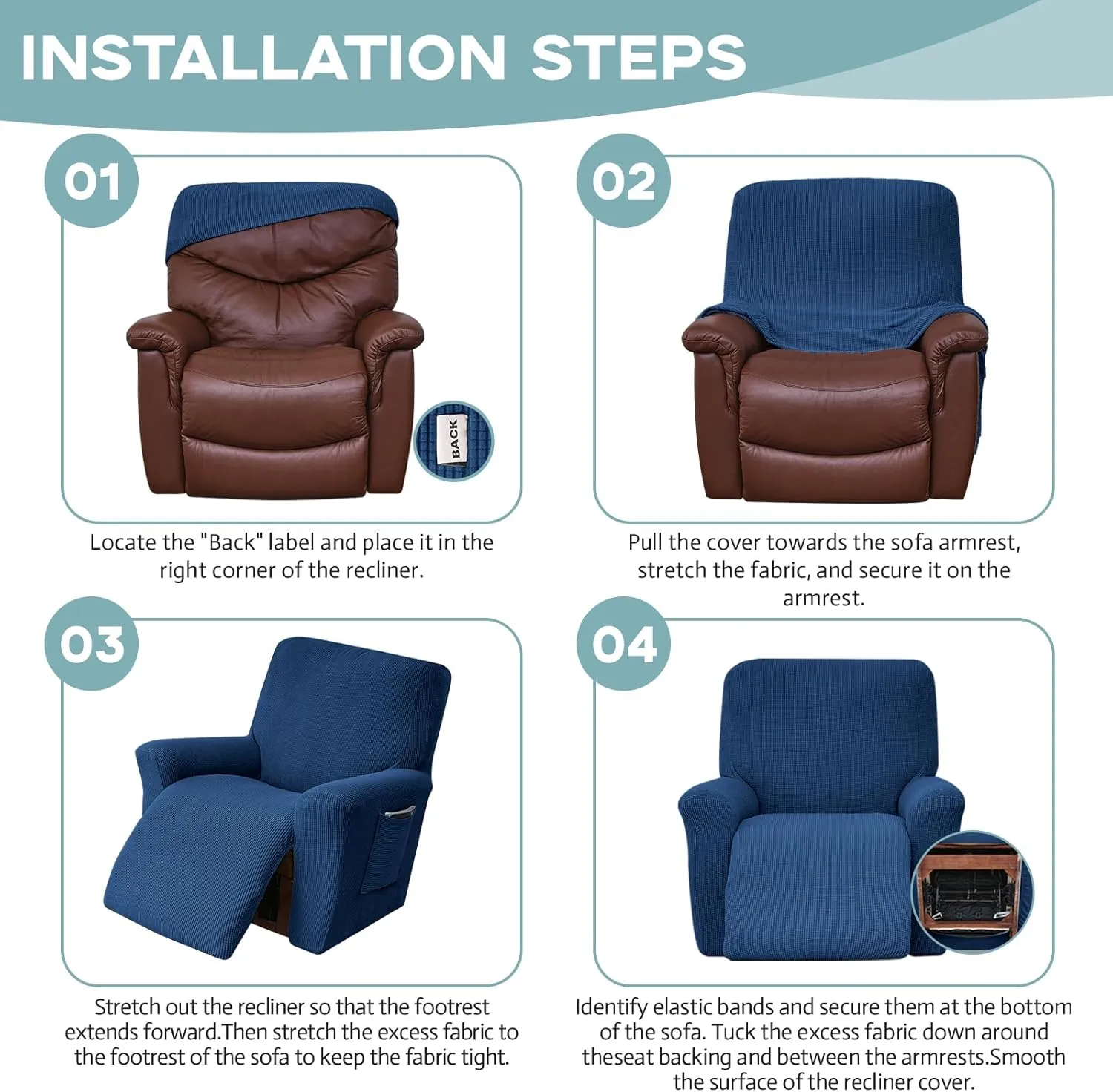 INSTALLATION STEPS

01

BACK

Locate the "Back" label and place it in the right corner of the recliner.

02

Pull the cover towards the sofa armrest, stretch the fabric, and secure it on the armrest.

03

Stretch out the recliner so that the footrest extends forward.Then stretch the excess fabric to the footrest of the sofa to keep the fabric tight.

04

Identify elastic bands and secure them at the bottom of the sofa. Tuck the excess fabric down around theseat backing and between the armrests.Smooth the surface of the recliner cover.