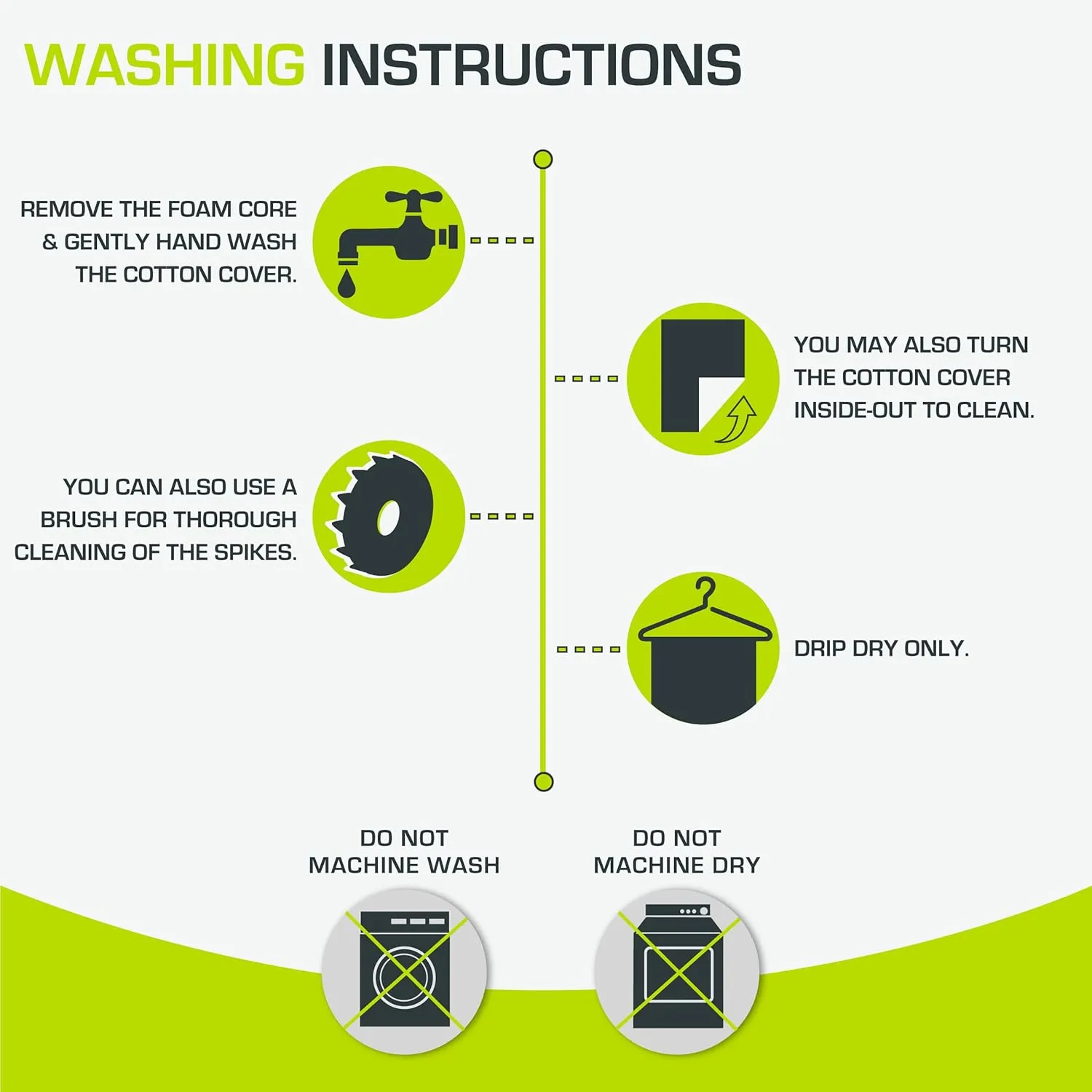 WASHING INSTRUCTIONS

REMOVE THE FOAM CORE & GENTLY HAND WASH THE COTTON COVER.

YOU MAY ALSO TURN THE COTTON COVER INSIDE-OUT TO CLEAN.

YOU CAN ALSO USE A BRUSH FOR THOROUGH CLEANING OF THE SPIKES.

DRIP DRY ONLY.

DO NOT MACHINE WASH

DO NOT MACHINE DRY