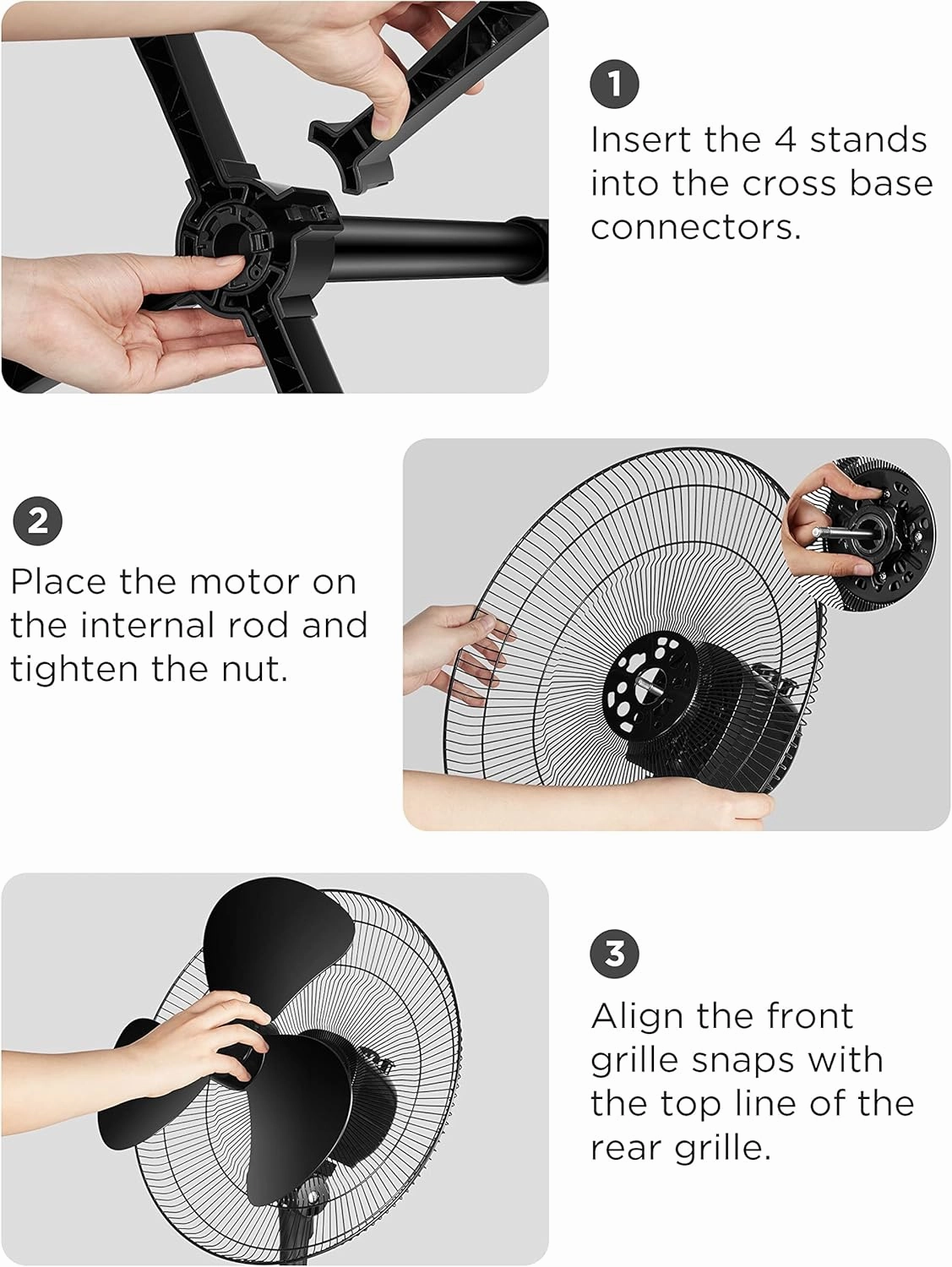 1

Insert the 4 stands into the cross base connectors.

2

Place the motor on the internal rod and tighten the nut.

3

Align the front grille snaps with the top line of the rear grille.