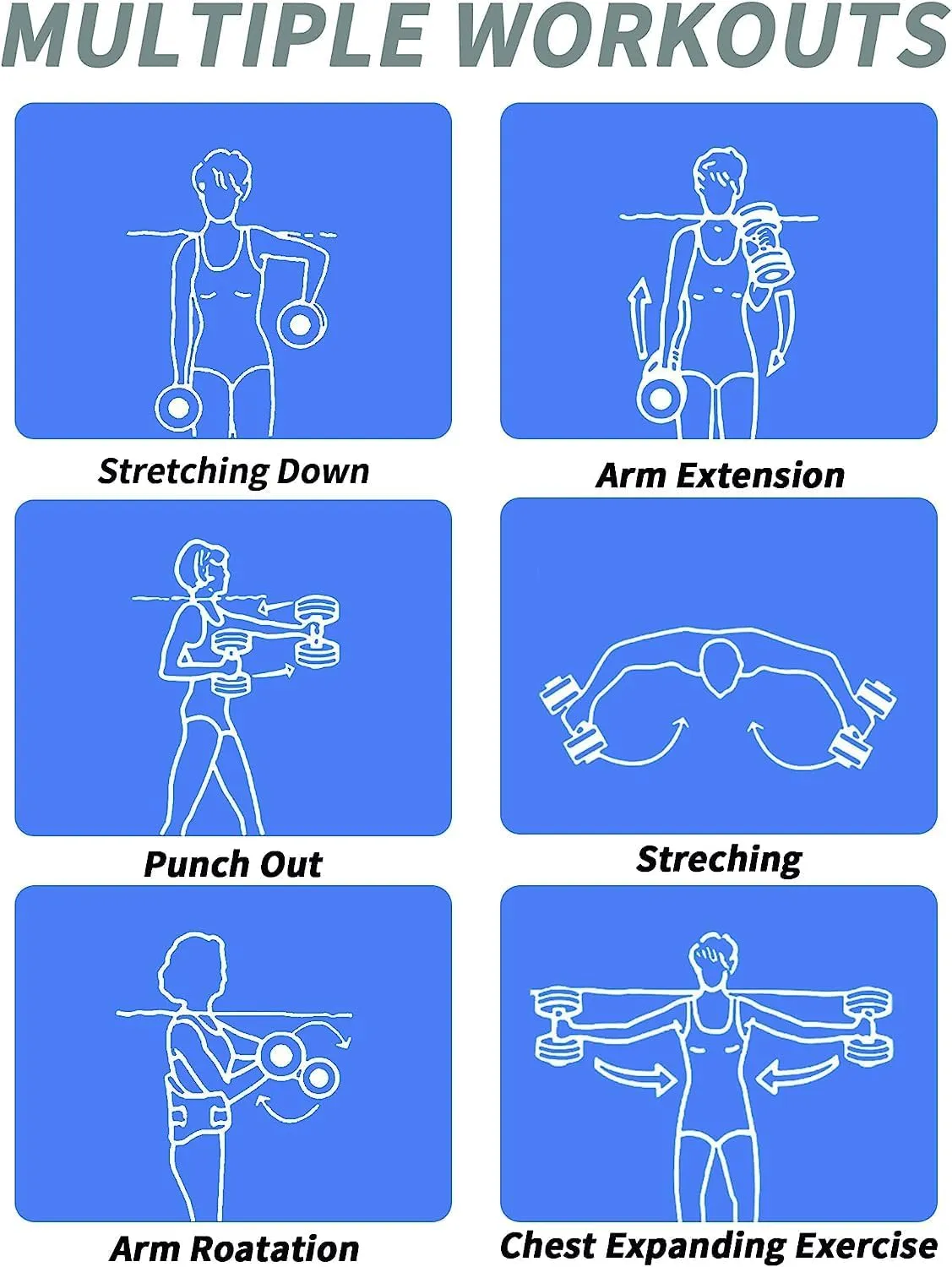 MULTIPLE WORKOUTS

Stretching Down

Arm Extension

Punch Out

Streching

Arm Roatation

Chest Expanding Exercise