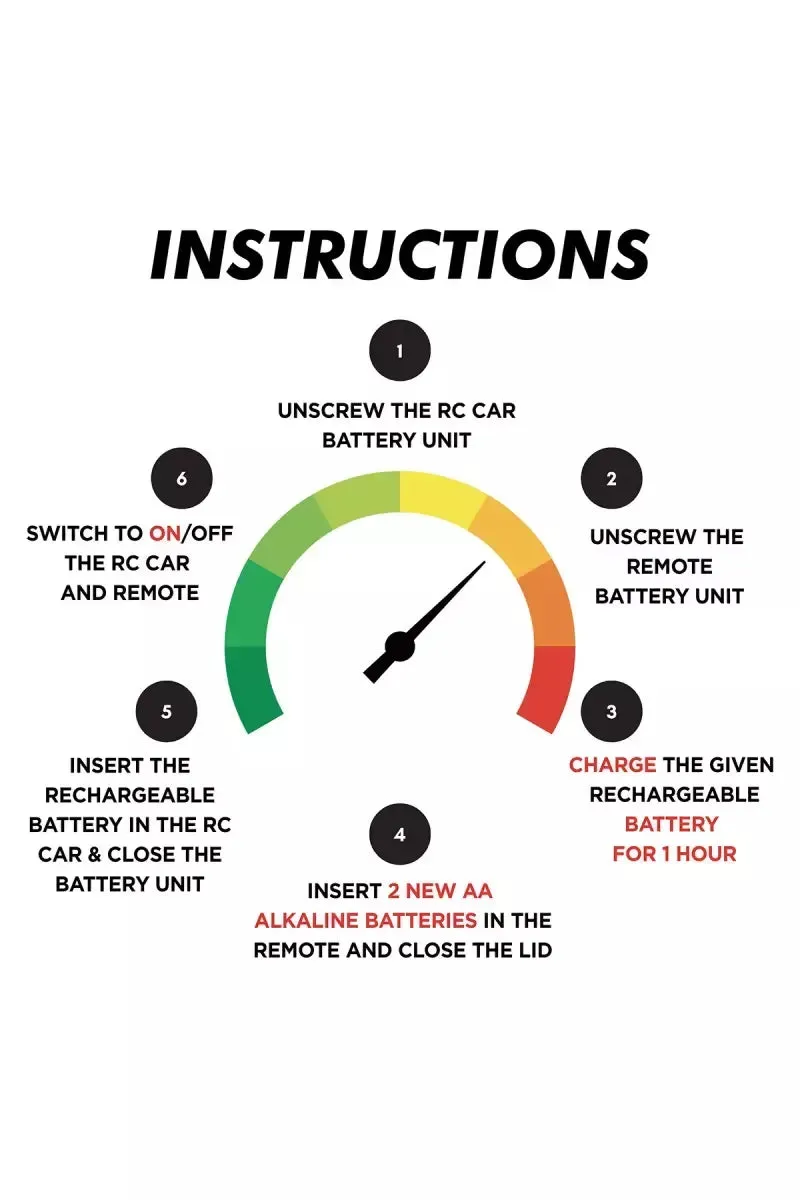 INSTRUCTIONS

1

UNSCREW THE RC CAR BATTERY UNIT

2

UNSCREW THE REMOTE BATTERY UNIT

3

CHARGE THE GIVEN RECHARGEABLE BATTERY FOR 1 HOUR

4

INSERT 2 NEW AA ALKALINE BATTERIES IN THE REMOTE AND CLOSE THE LID

5

INSERT THE RECHARGEABLE BATTERY IN THE RC CAR & CLOSE THE BATTERY UNIT

6

SWITCH TO ON/OFF THE RC CAR AND REMOTE