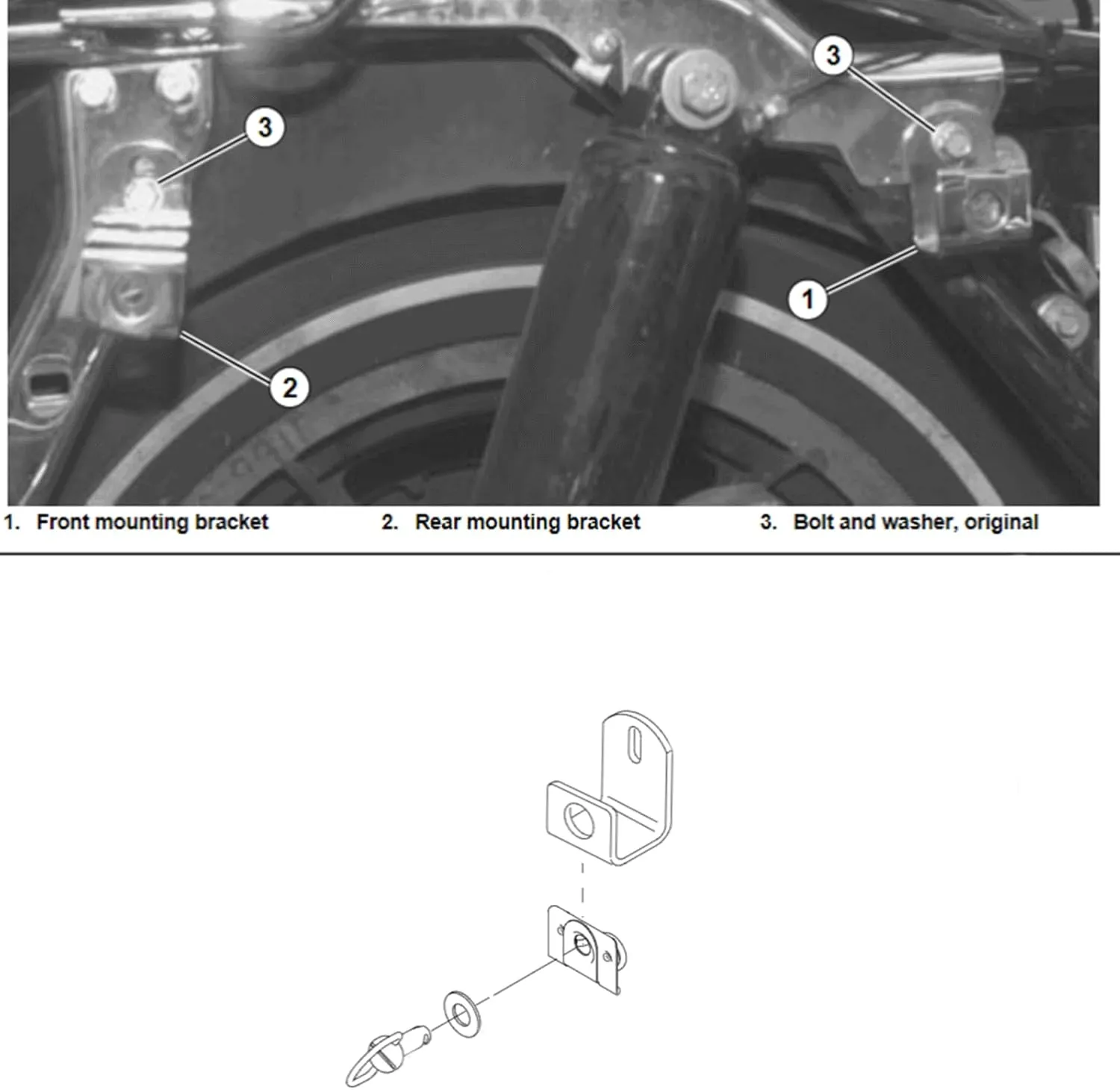 3
3
1
2
1. Front mounting bracket
2. Rear mounting bracket
3. Bolt and washer, original